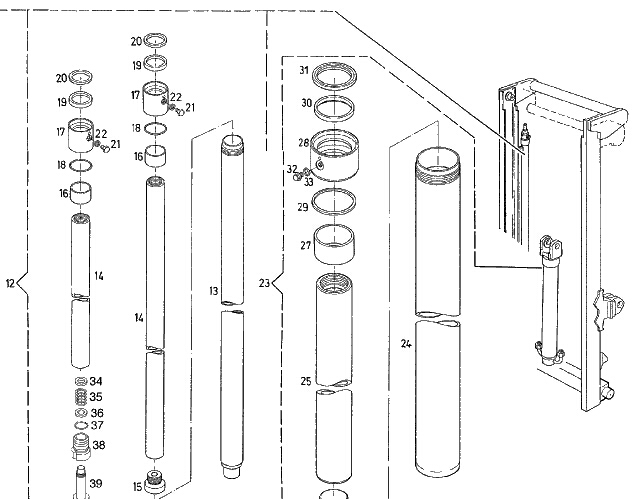 20
19
17
22
21
18
16
14
12
34
35
36
37
38
39
20
19
17
22
21
18
16
14
15
13
31
30
28
32
33
29
27
23
25
24